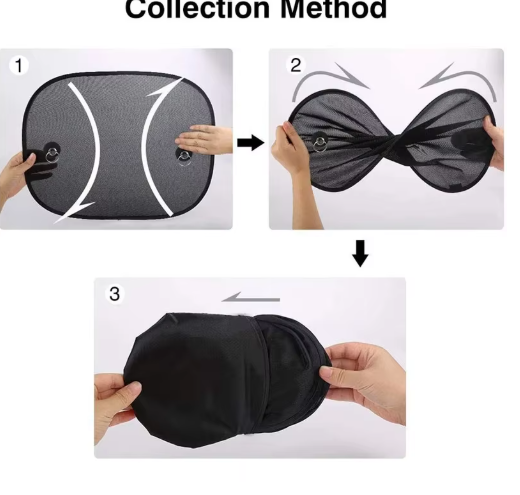 Collection Method

1

2

3